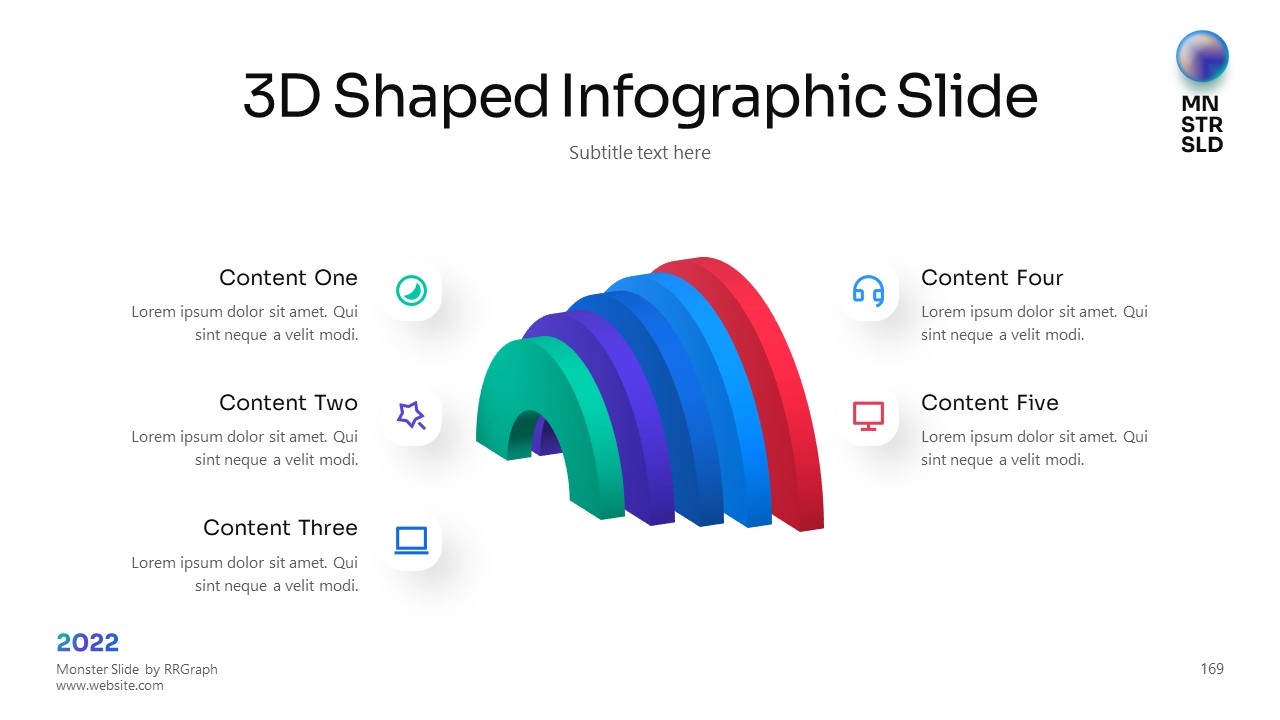 3D Shaped Infographic Slide

Subtitle text here

MN
STR
SLD

Content One

Lorem ipsum dolor sit amet. Qui sint neque a velit modi.

Content Two

Lorem ipsum dolor sit amet. Qui sint neque a velit modi.

Content Three

Lorem ipsum dolor sit amet. Qui sint neque a velit modi.

Content Four

Lorem ipsum dolor sit amet. Qui sint neque a velit modi.

Content Five

Lorem ipsum dolor sit amet. Qui sint neque a velit modi.

2022

Monster Slide by RRGraph
www.website.com

169